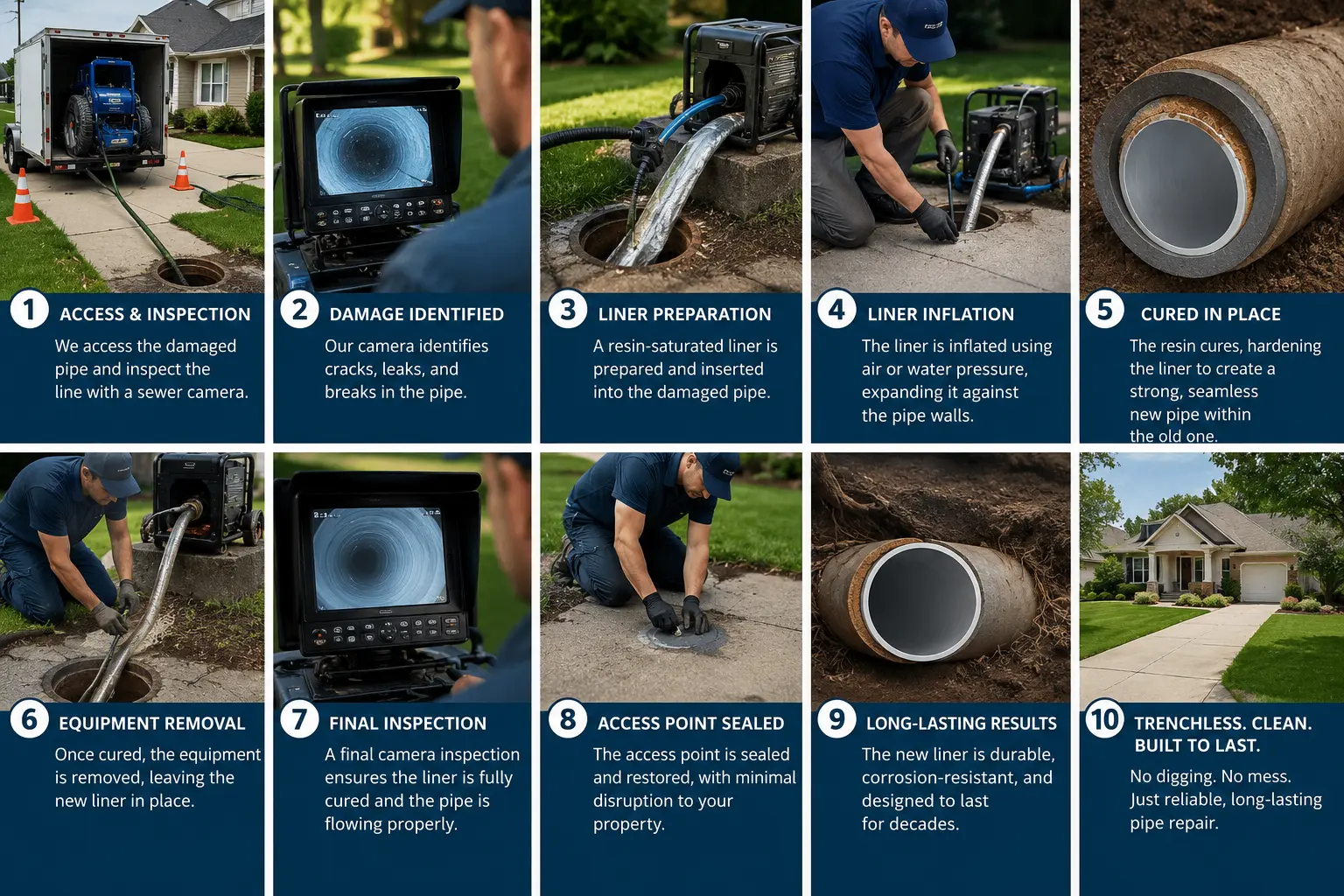 1 ACCESS & INSPECTION

We access the damaged pipe and inspect the line with a sewer camera.

2 DAMAGE IDENTIFIED

Our camera identifies cracks, leaks, and breaks in the pipe.

3 LINER PREPARATION

A resin-saturated liner is prepared and inserted into the damaged pipe.

4 LINER INFLATION

The liner is inflated using air or water pressure, expanding it against the pipe walls.

5 CURED IN PLACE

The resin cures, hardening the liner to create a strong, seamless new pipe within the old one.

6 EQUIPMENT REMOVAL

Once cured, the equipment is removed, leaving the new liner in place.

7 FINAL INSPECTION

A final camera inspection ensures the liner is fully cured and the pipe is flowing properly.

8 ACCESS POINT SEALED

The access point is sealed and restored, with minimal disruption to your property.

9 LONG-LASTING RESULTS

The new liner is durable, corrosion-resistant, and designed to last for decades.

10 TRENCHLESS. CLEAN. BUILT TO LAST.

No digging. No mess. Just reliable, long-lasting pipe repair.